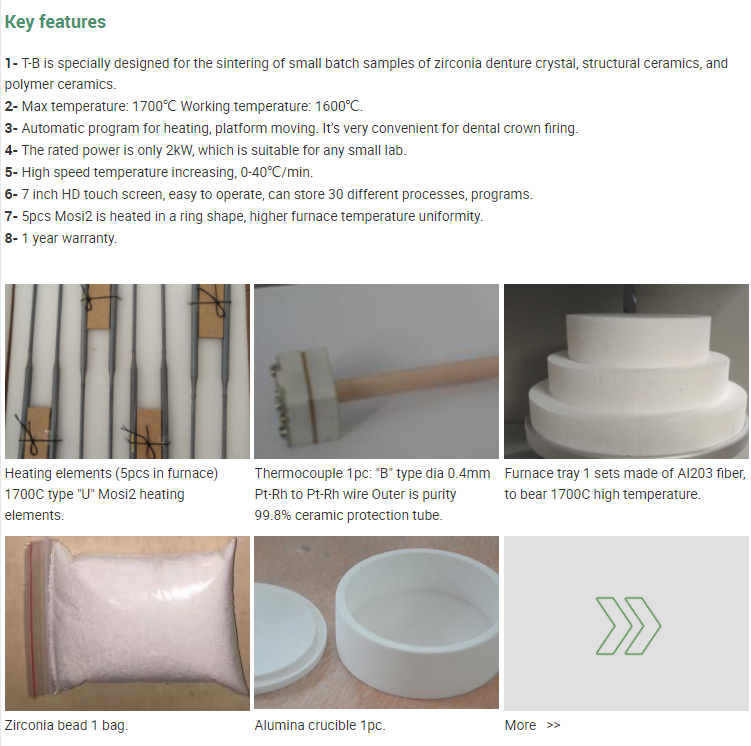 Key features

1- T-B is specially designed for the sintering of small batch samples of zirconia denture crystal, structural ceramics, and polymer ceramics.
2- Max temperature: 1700℃ Working temperature: 1600℃.
3- Automatic program for heating, platform moving. It's very convenient for dental crown firing.
4- The rated power is only 2kW, which is suitable for any small lab.
5- High speed temperature increasing, 0-40℃/min.
6- 7 inch HD touch screen, easy to operate, can store 30 different processes, programs.
7- 5pcs Mosi2 is heated in a ring shape, higher furnace temperature uniformity.
8- 1 year warranty.

Heating elements (5pcs in furnace) 1700C type "U" Mosi2 heating elements.

Thermocouple 1pc: "B" type dia 0.4mm Pt-Rh to Pt-Rh wire Outer is purity 99.8% ceramic protection tube.

Furnace tray 1 sets made of Al203 fiber, to bear 1700C high temperature.

Zirconia bead 1 bag.

Alumina crucible 1pc.

More >>